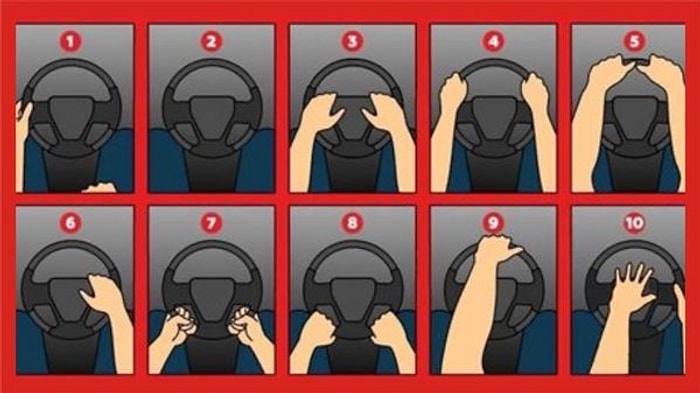 1

2

3

4

5

6

7

8

9

10