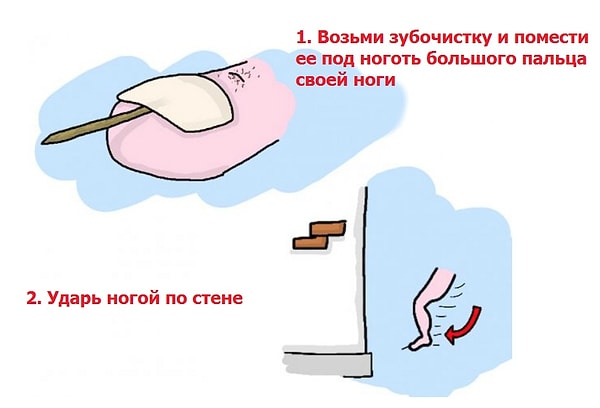 1. Возьми зубочистку и помести ее под ноготь большого пальца своей ноги

2. Ударь ногой по стене