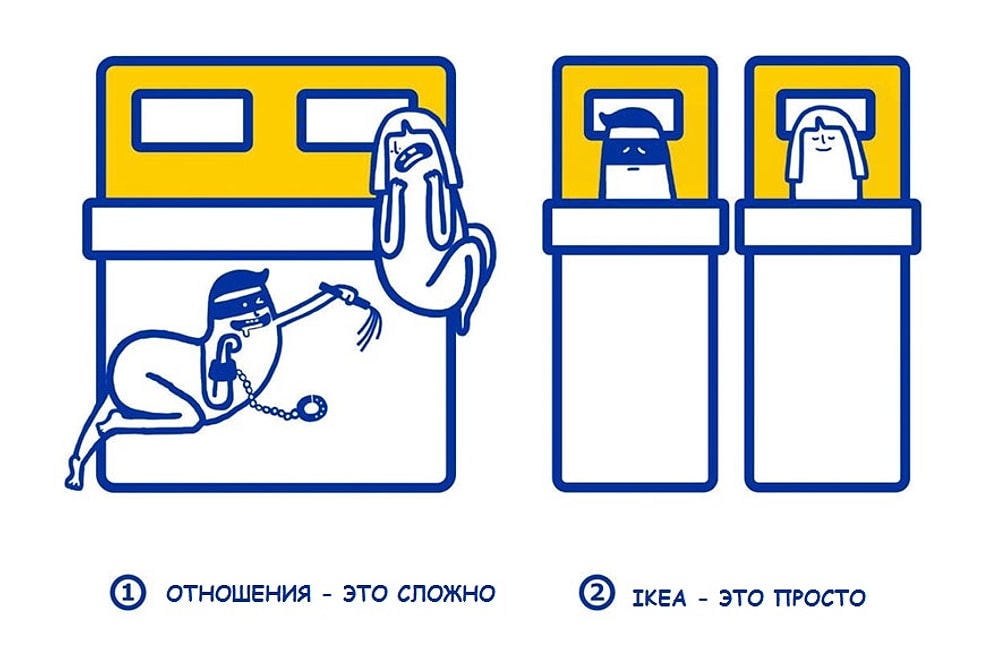 ① ОТНОШЕНИЯ - ЭТО СЛОЖНО

② IKEA - ЭТО ПРОСТО