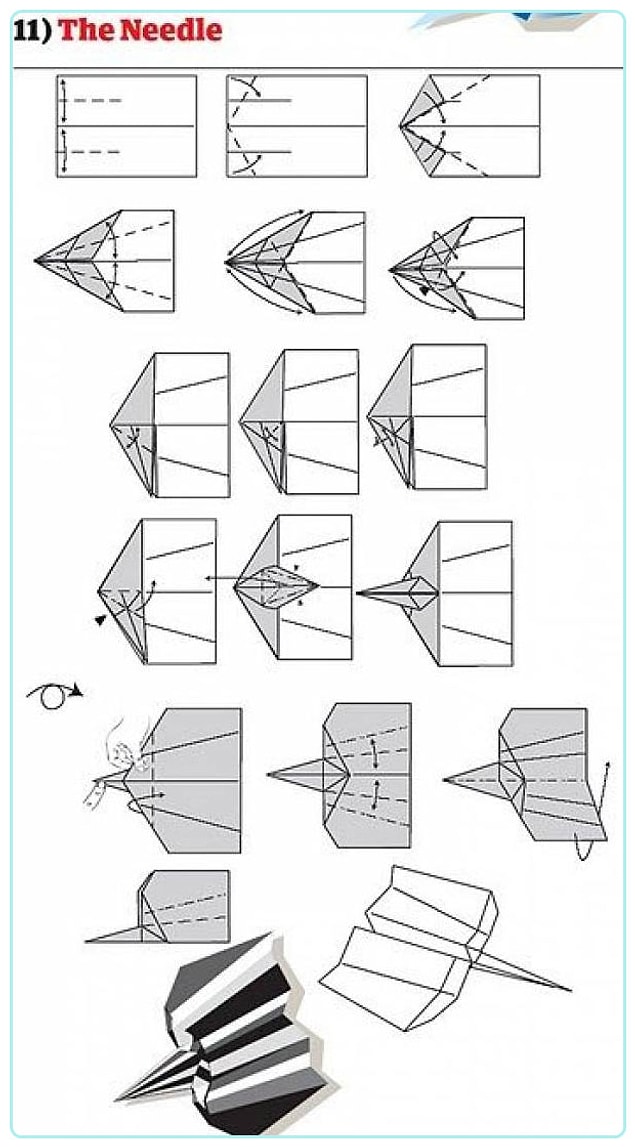 11) The Needle