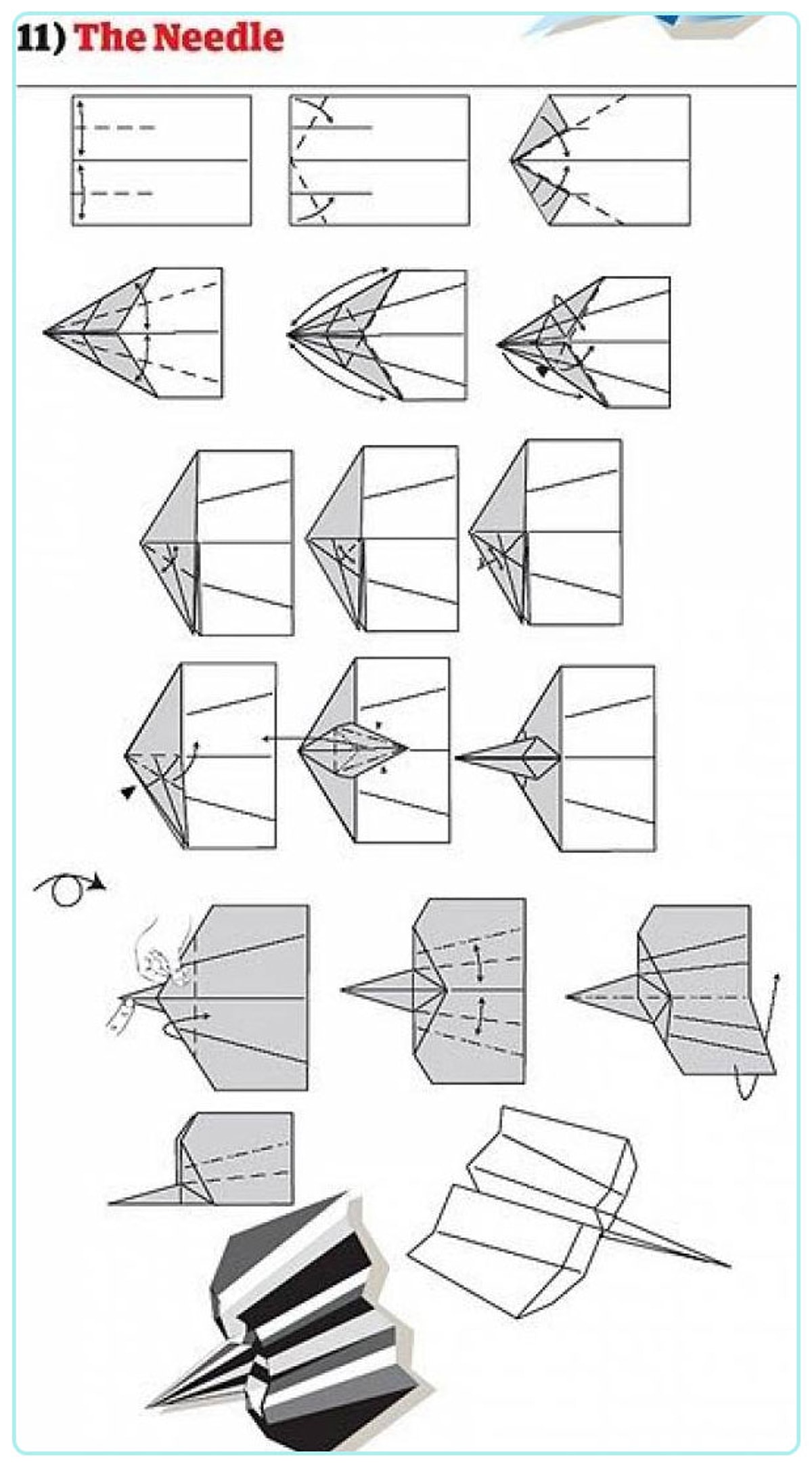 11) The Needle